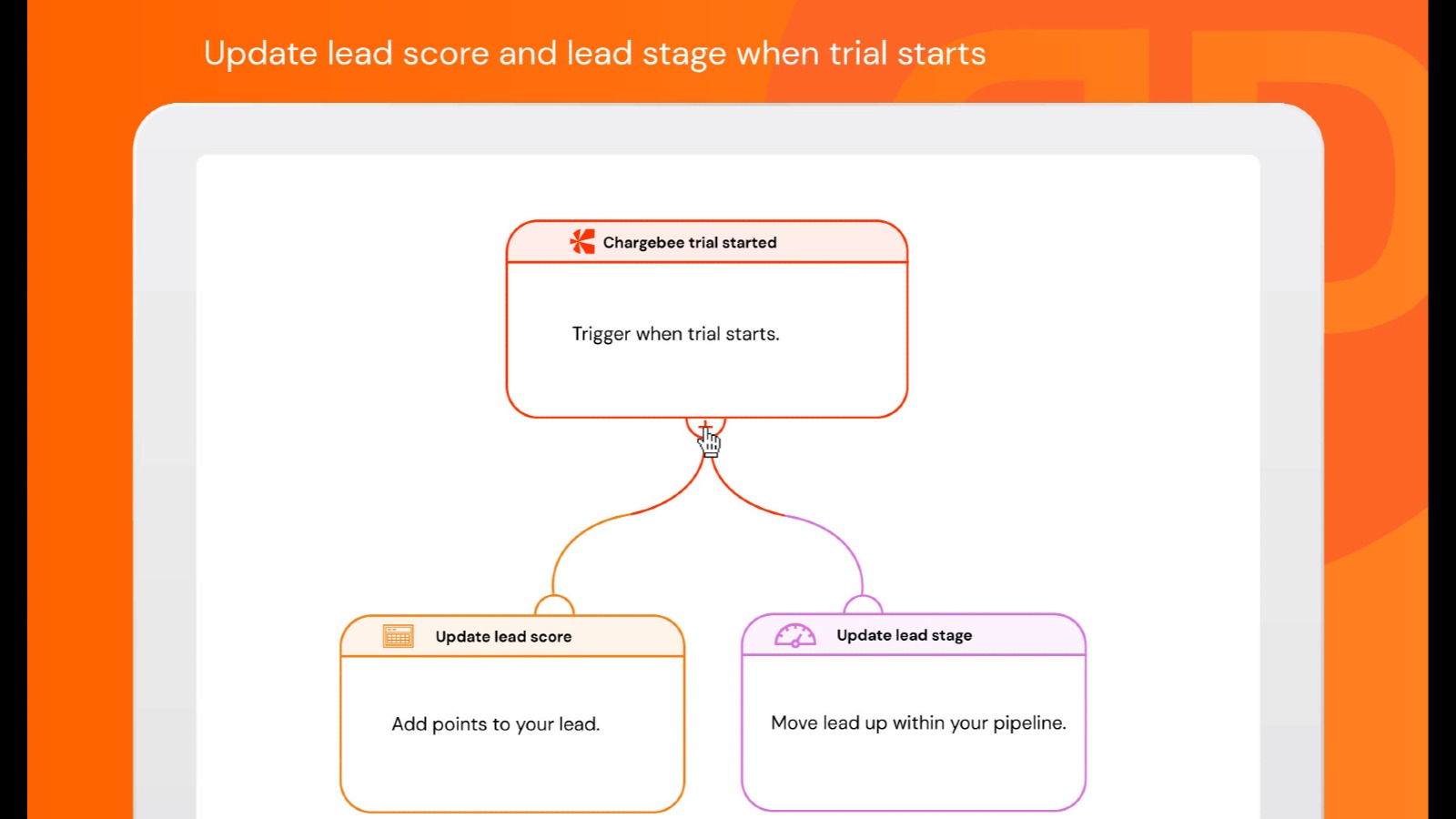 Update lead score and lead stage when trial starts

Chargebee trial started

Trigger when trial starts.

Update lead score

Add points to your lead.

Update lead stage

Move lead up within your pipeline.