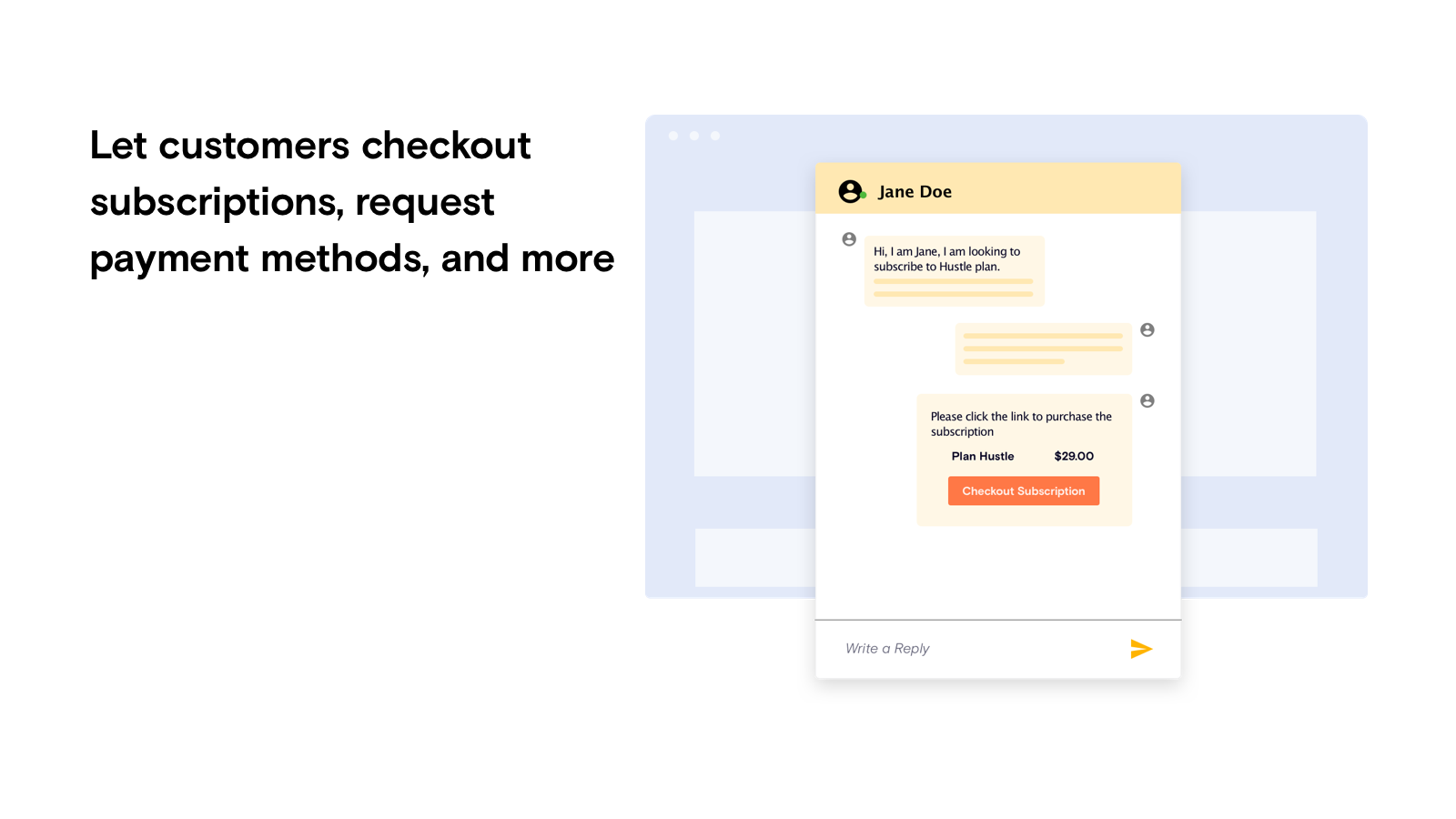 Let customers checkout subscriptions, request payment methods, and more

Jane Doe

Hi, I am Jane, I am looking to subscribe to Hustle plan.

Please click the link to purchase the subscription

Plan Hustle $29.00

Checkout Subscription

Write a Reply