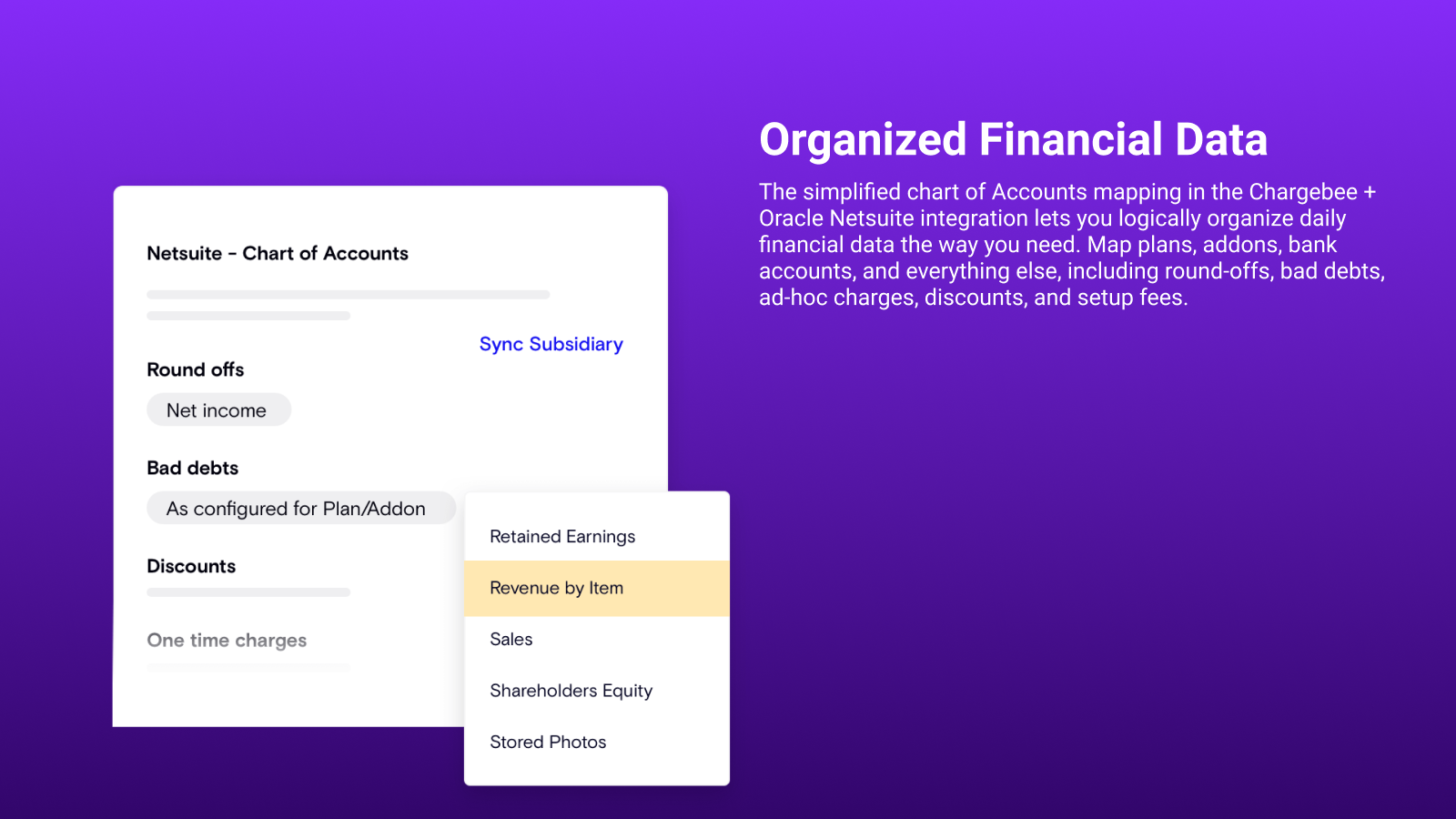 Netsuite - Chart of Accounts

Sync Subsidiary

Round offs

Net income

Bad debts

As configured for Plan/Addon

Discounts

One time charges

Retained Earnings

Revenue by Item

Sales

Shareholders Equity

Stored Photos

Organized Financial Data

The simplified chart of Accounts mapping in the Chargebee + Oracle Netsuite integration lets you logically organize daily financial data the way you need. Map plans, addons, bank accounts, and everything else, including round-offs, bad debts, ad-hoc charges, discounts, and setup fees.